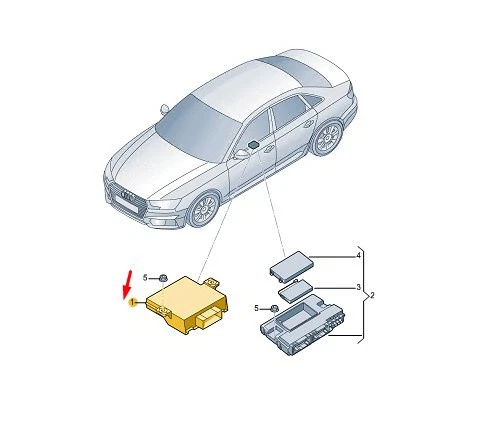 5
1
4
3
2
5