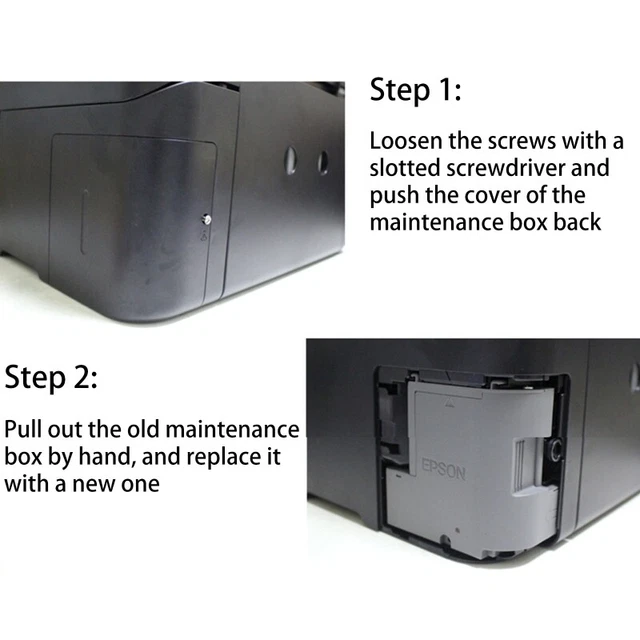 Step 1:

Loosen the screws with a slotted screwdriver and push the cover of the maintenance box back

Step 2:

Pull out the old maintenance box by hand, and replace it with a new one

EPSON