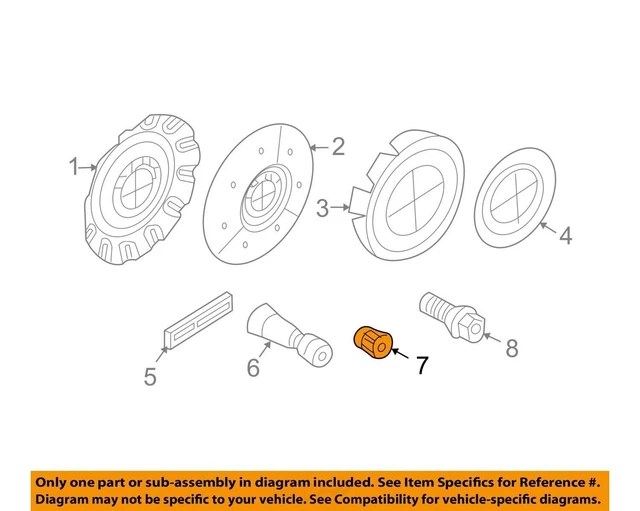 1
2
3
4
5
6
7
8

Only one part or sub-assembly in diagram included. See Item Specifics for Reference #. Diagram may not be specific to your vehicle. See Compatibility for vehicle-specific diagrams.