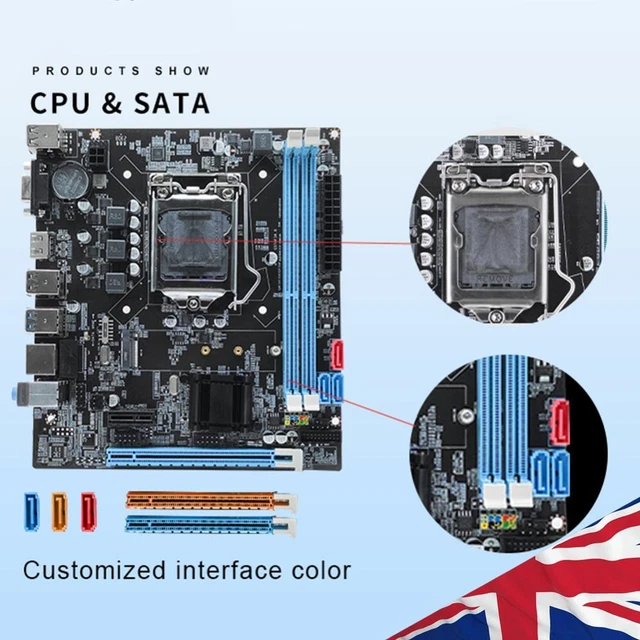 PRODUCTS SHOW

CPU & SATA

REMOVE

Customized interface color