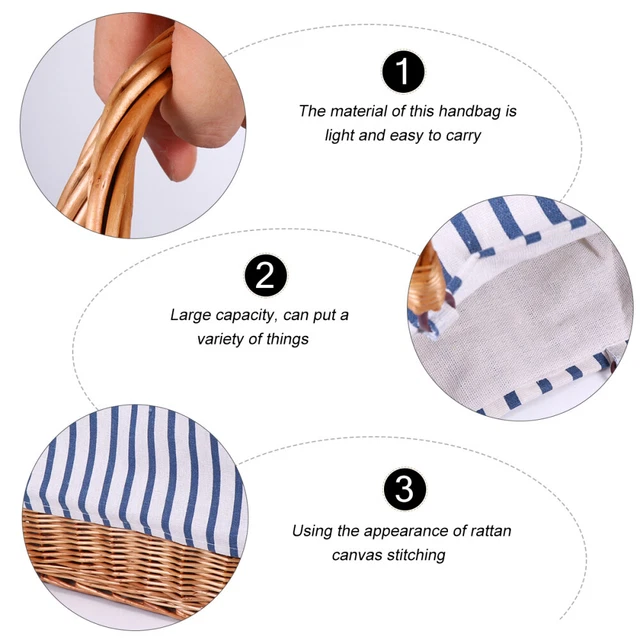 1

The material of this handbag is light and easy to carry

2

Large capacity, can put a variety of things

3

Using the appearance of rattan canvas stitching