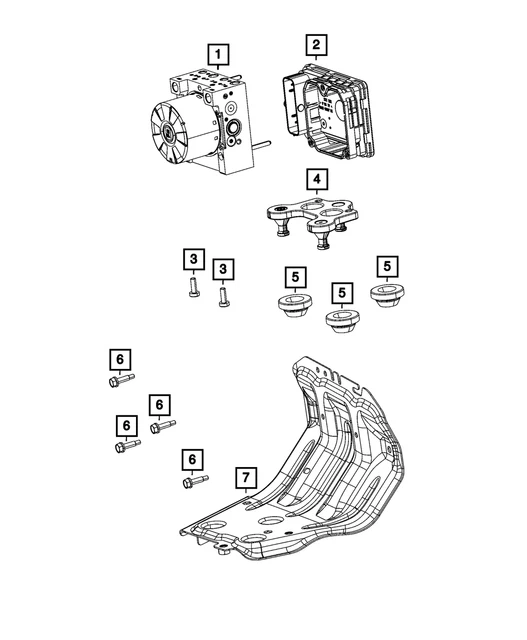 1
2
4
3
3
5
5
5
6
6
6
6
7