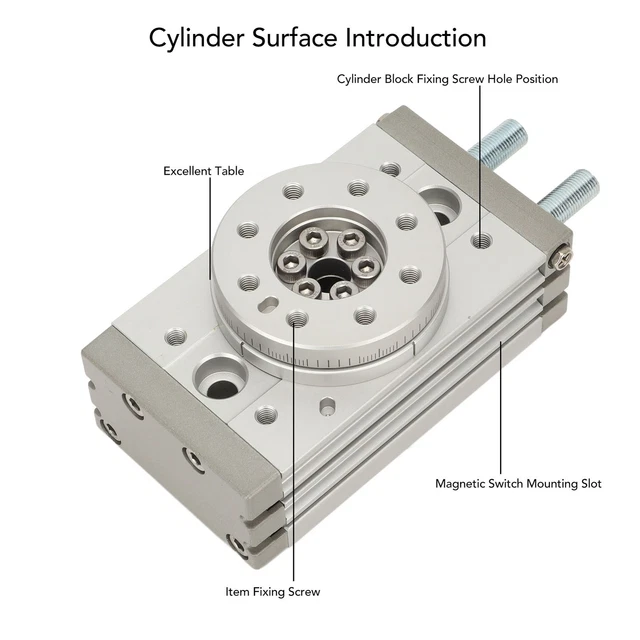 Cylinder Surface Introduction

Cylinder Block Fixing Screw Hole Position

Excellent Table

Magnetic Switch Mounting Slot

Item Fixing Screw