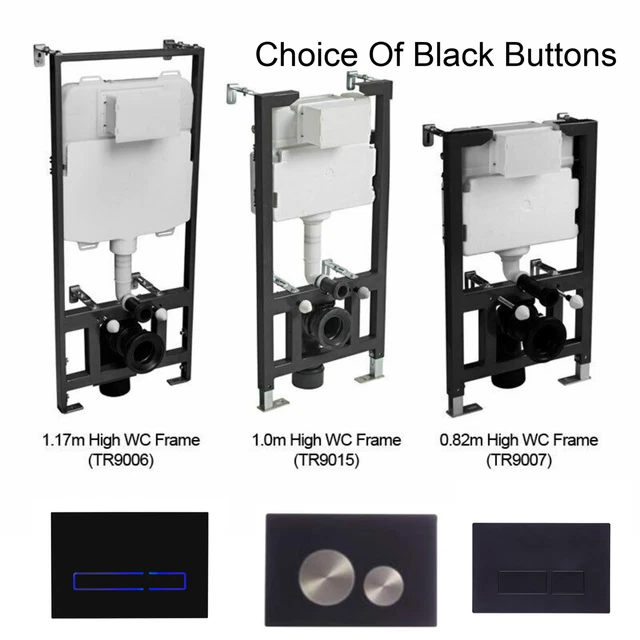 Choice Of Black Buttons

1.17m High WC Frame (TR9006)

1.0m High WC Frame (TR9015)

0.82m High WC Frame (TR9007)