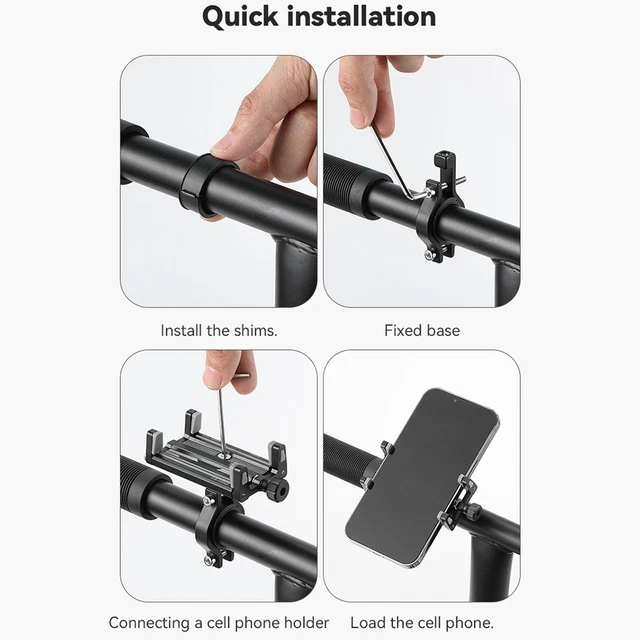 Quick installation

Install the shims.

Fixed base

Connecting a cell phone holder

Load the cell phone.