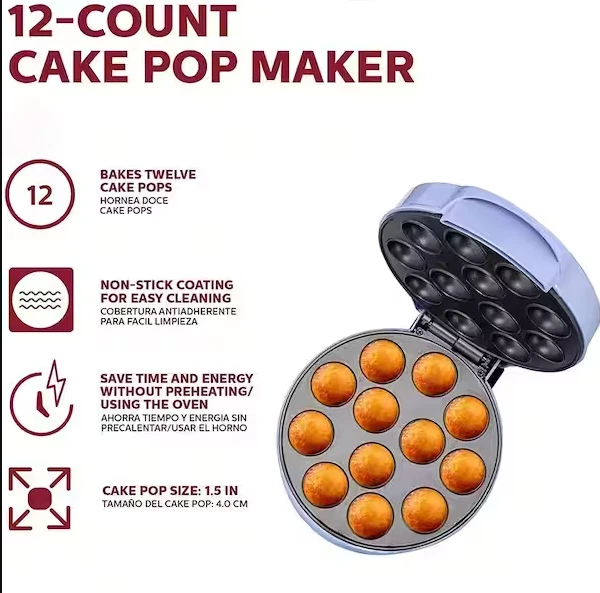 12-COUNT
CAKE POP MAKER

12

BAKES TWELVE CAKE POPS
HORNEA DOCE CAKE POPS

NON-STICK COATING FOR EASY CLEANING
COBERTURA ANTIADHERENTE PARA FACIL LIMPIEZA

SAVE TIME AND ENERGY WITHOUT PREHEATING/ USING THE OVEN
AHORRA TIEMPO Y ENERGIA SIN PRECALENTAR/USAR EL HORNO

CAKE POP SIZE: 1.5 IN
TAMAÑO DEL CAKE POP: 4.0 CM