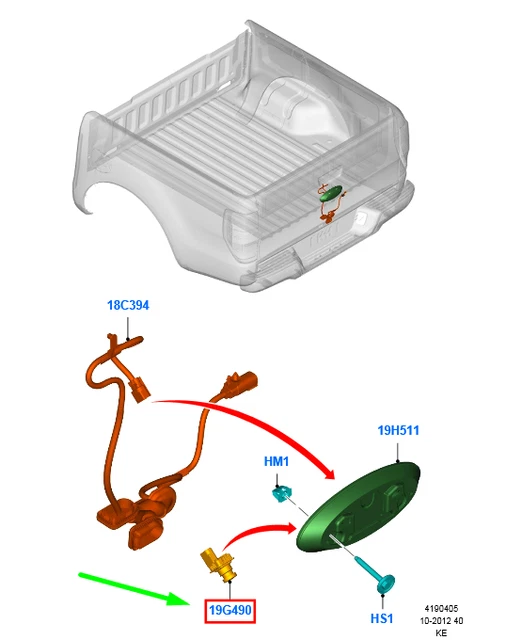 18C394

19H511

HM1

19G490

HS1

4190405
10-2012 40
KE