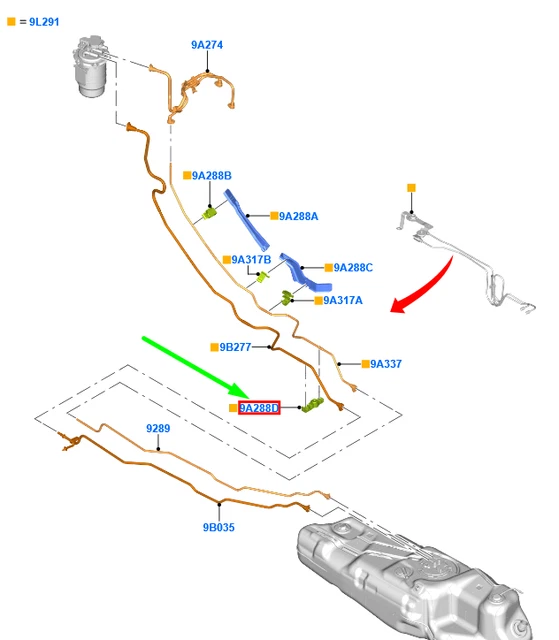 = 9L291

9A274

9A288B

9A288A

9A317B

9A288C

9A317A

9B277

9A337

9A288D

9289

9B035