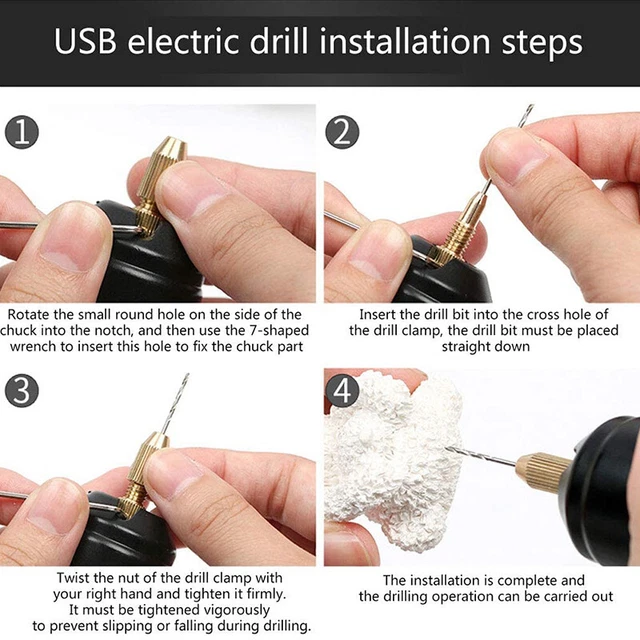 USB electric drill installation steps

1

Rotate the small round hole on the side of the chuck into the notch, and then use the 7-shaped wrench to insert this hole to fix the chuck part

2

Insert the drill bit into the cross hole of the drill clamp, the drill bit must be placed straight down

3

Twist the nut of the drill clamp with your right hand and tighten it firmly. It must be tightened vigorously to prevent slipping or falling during drilling.

4

The installation is complete and the drilling operation can be carried out