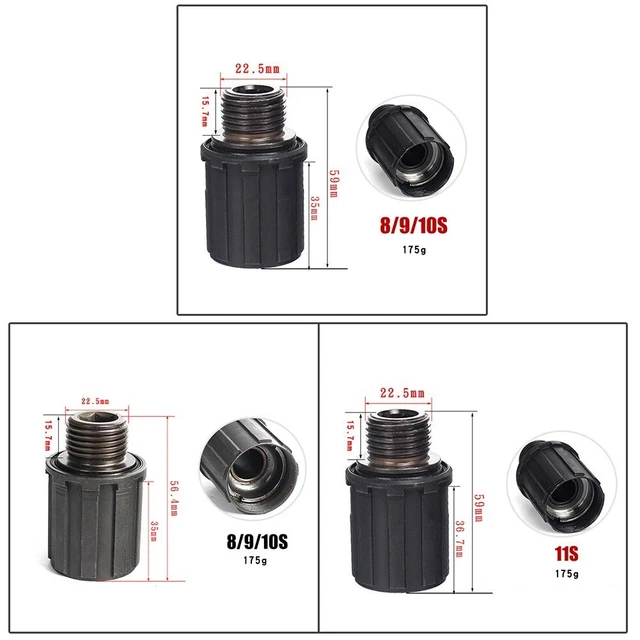 22.5mm
15.7mm
59mm
35mm
8/9/10S
175g

22.5mm
15.7mm
56.4mm
35mm
8/9/10S
175g

22.5mm
15.7mm
59mm
36.7mm
11S
175g