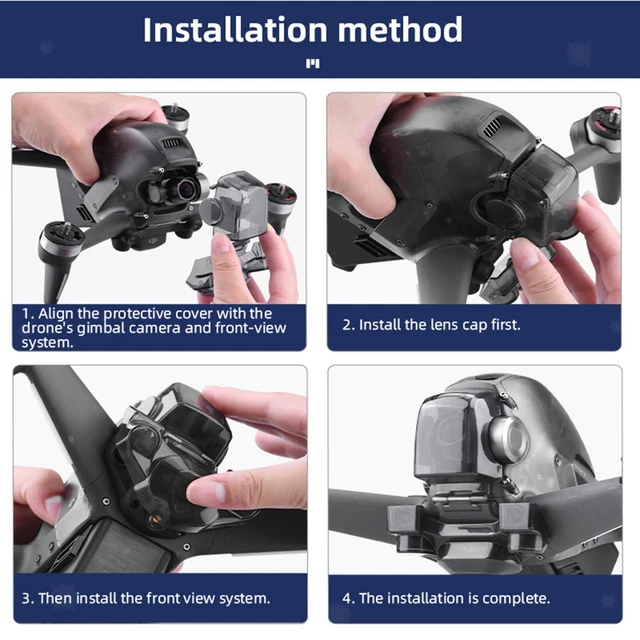 Installation method

1. Align the protective cover with the drone's gimbal camera and front-view system.

2. Install the lens cap first.

3. Then install the front view system.

4. The installation is complete.