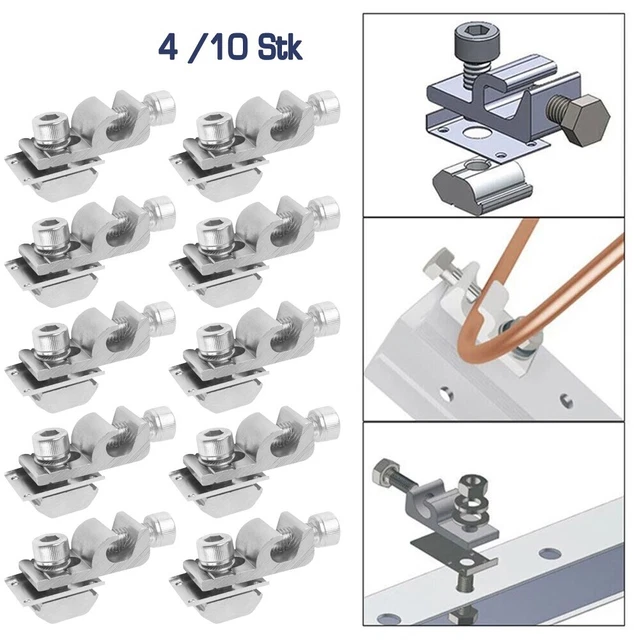 4 /10 Stk