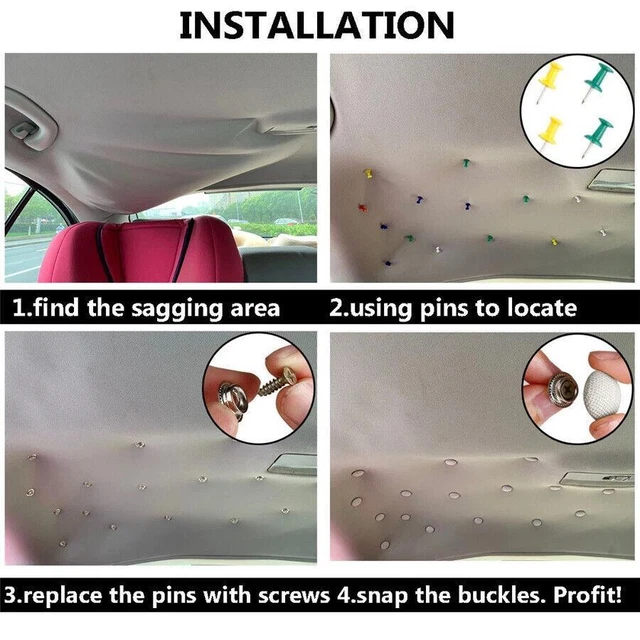 INSTALLATION

1.find the sagging area

2.using pins to locate

3.replace the pins with screws

4.snap the buckles. Profit!