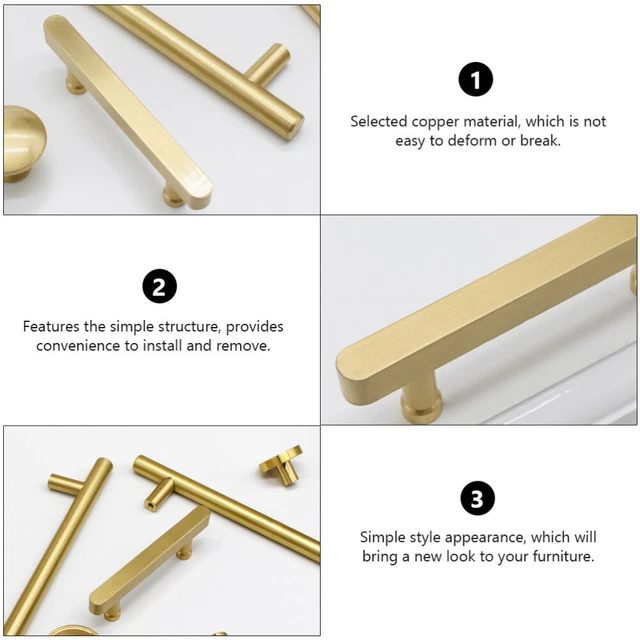 1

Selected copper material, which is not easy to deform or break.

2

Features the simple structure, provides convenience to install and remove.

3

Simple style appearance, which will bring a new look to your furniture.