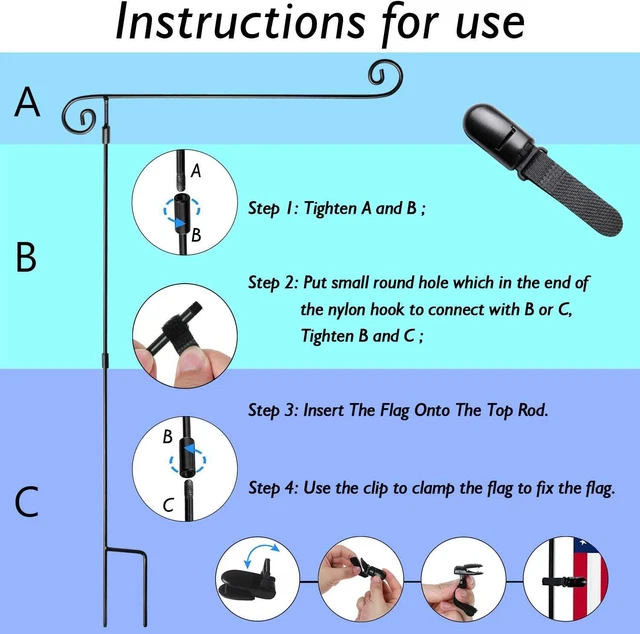 Instructions for use

A

B

C

A

B

Step 1: Tighten A and B ;

Step 2: Put small round hole which in the end of the nylon hook to connect with B or C, Tighten B and C ;

Step 3: Insert The Flag Onto The Top Rod.

B

C

Step 4: Use the clip to clamp the flag to fix the flag.