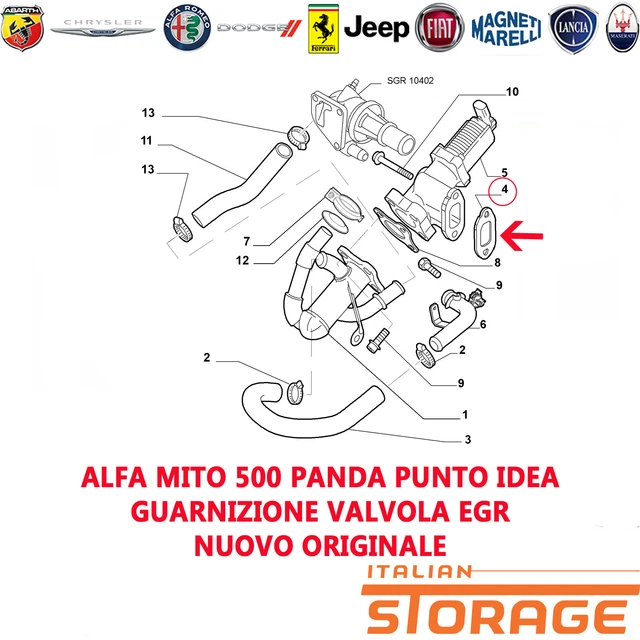 ABARTH CHRYSLER ALFA ROMEO DODGE Ferrari Jeep FIAT MAGNETI MARELLI LANCIA MASERATI

SGR 10402
10
13
11
13
5
4
7
12
8
9
6
2
2
9
1
3

ALFA MITO 500 PANDA PUNTO IDEA
GUARNIZIONE VALVOLA EGR
NUOVO ORIGINALE

ITALIAN
STORAGE