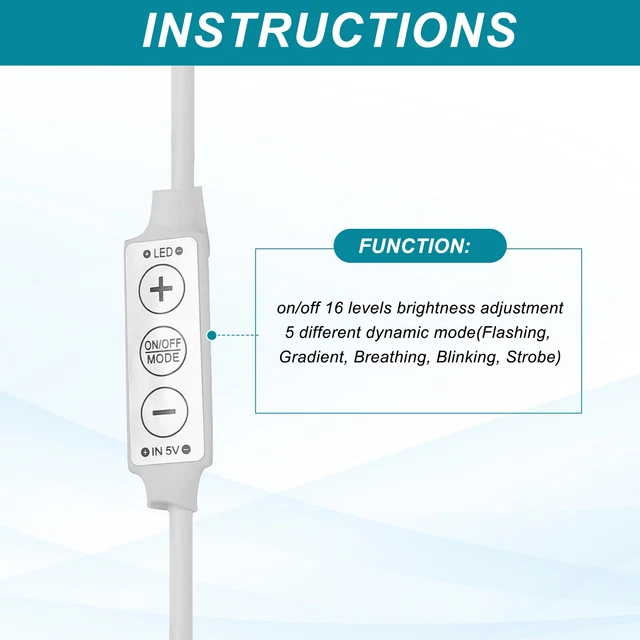 INSTRUCTIONS

+ LED −

+

ON/OFF
MODE

−

+ IN 5V −

FUNCTION:

on/off 16 levels brightness adjustment
5 different dynamic mode(Flashing, Gradient, Breathing, Blinking, Strobe)