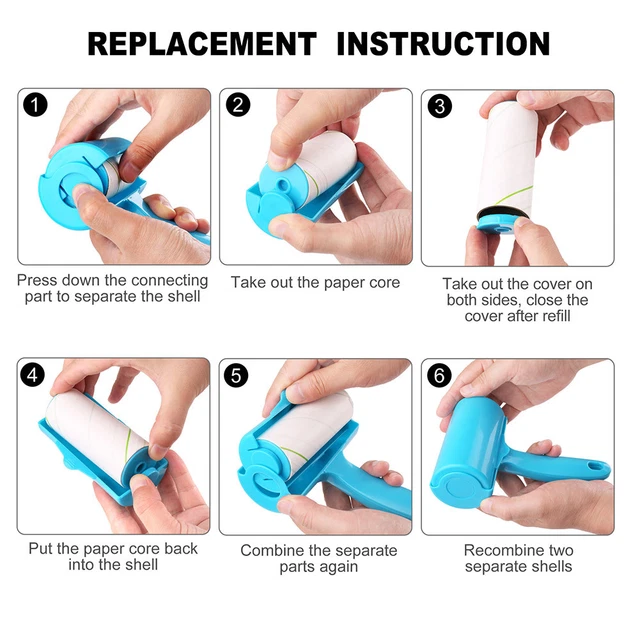 REPLACEMENT INSTRUCTION

1

Press down the connecting part to separate the shell

2

Take out the paper core

3

Take out the cover on both sides, close the cover after refill

4

Put the paper core back into the shell

5

Combine the separate parts again

6

Recombine two separate shells