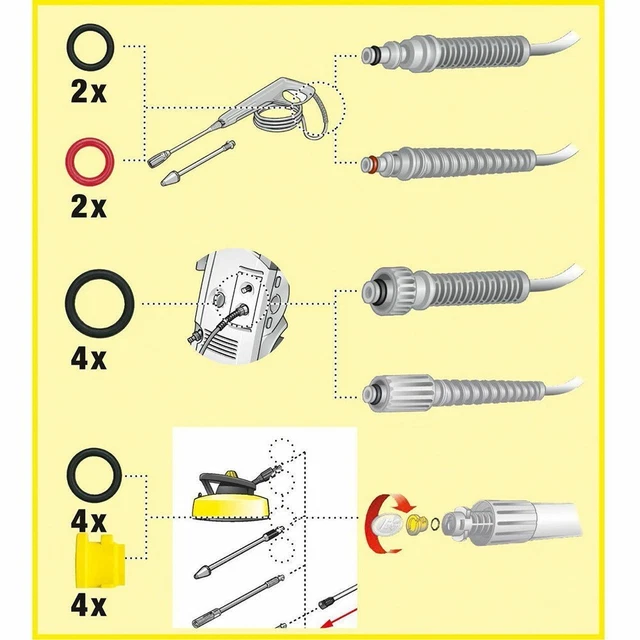 2x

2x

4x

4x

4x