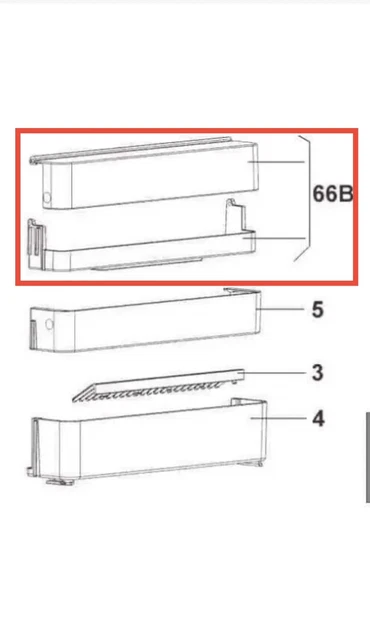 66B
5
3
4