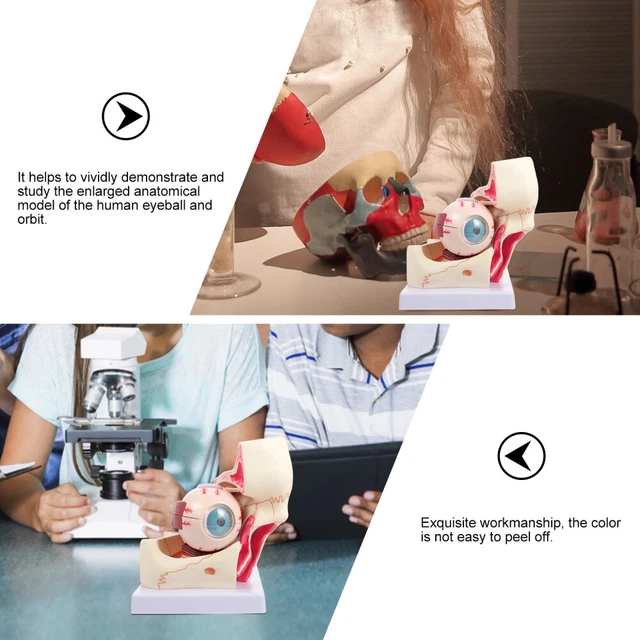 It helps to vividly demonstrate and study the enlarged anatomical model of the human eyeball and orbit.

Exquisite workmanship, the color is not easy to peel off.