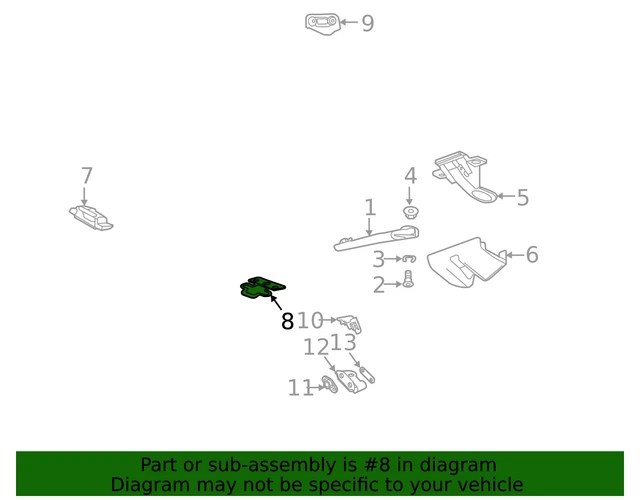 9

7

4

5

1

3

6

2

8

10

12

13

11

Part or sub-assembly is #8 in diagram
Diagram may not be specific to your vehicle