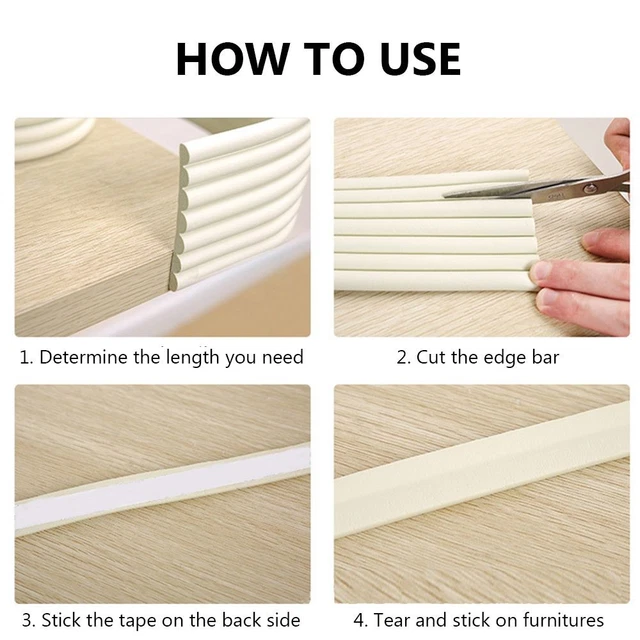 HOW TO USE

1. Determine the length you need

2. Cut the edge bar

3. Stick the tape on the back side

4. Tear and stick on furnitures