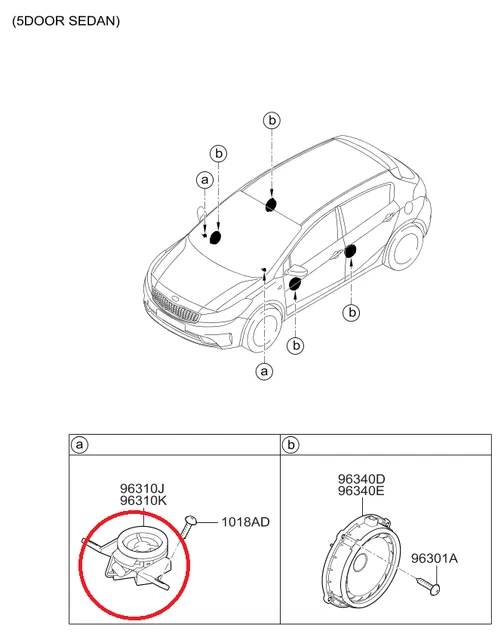 (5DOOR SEDAN)

b

b

a

b

b

a

a

96310J
96310K

1018AD

b

96340D
96340E

96301A