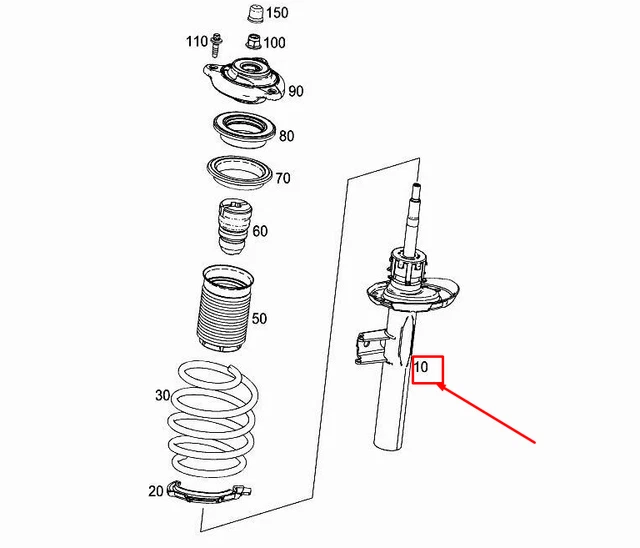 150
110
100
90
80
70
60
50
30
20
10