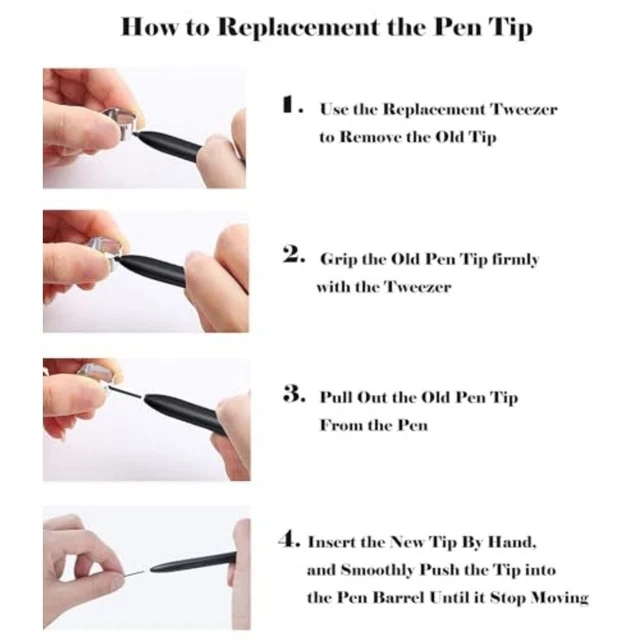 How to Replacement the Pen Tip

1. Use the Replacement Tweezer to Remove the Old Tip

2. Grip the Old Pen Tip firmly with the Tweezer

3. Pull Out the Old Pen Tip From the Pen

4. Insert the New Tip By Hand, and Smoothly Push the Tip into the Pen Barrel Until it Stop Moving