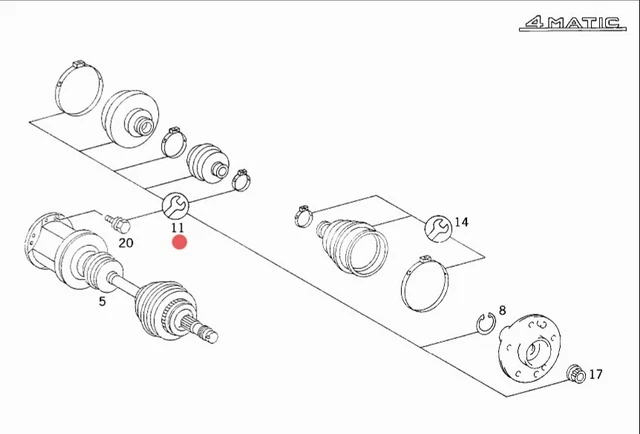 4MATIC

11

20

5

14

8

17