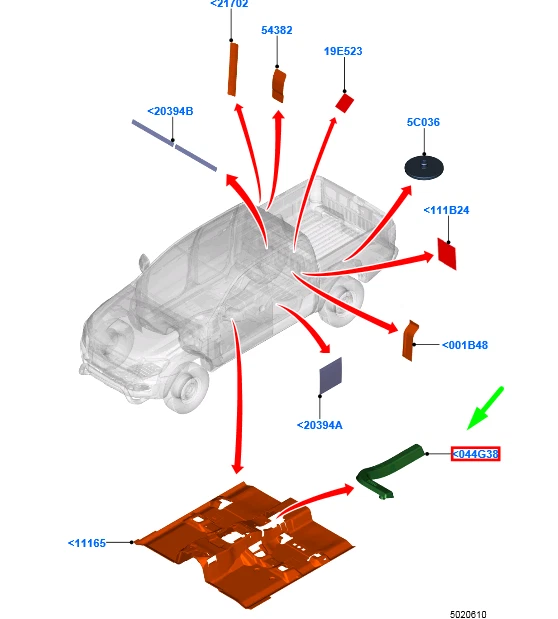 <21702
54382
19E523
<20394B
5C036
<111B24
<001B48
<20394A
<044G38
<11165
5020610