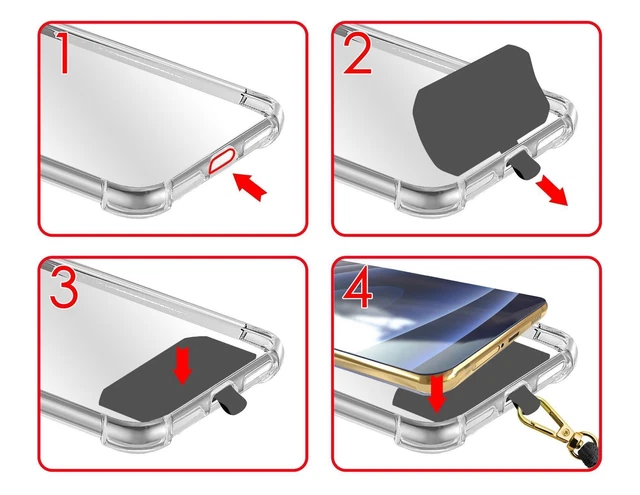 1

2

3

4