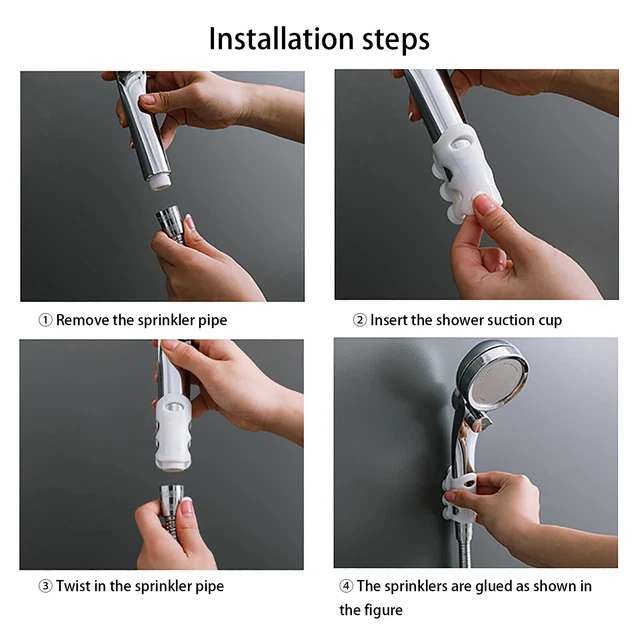 Installation steps

① Remove the sprinkler pipe

② Insert the shower suction cup

③ Twist in the sprinkler pipe

④ The sprinklers are glued as shown in the figure