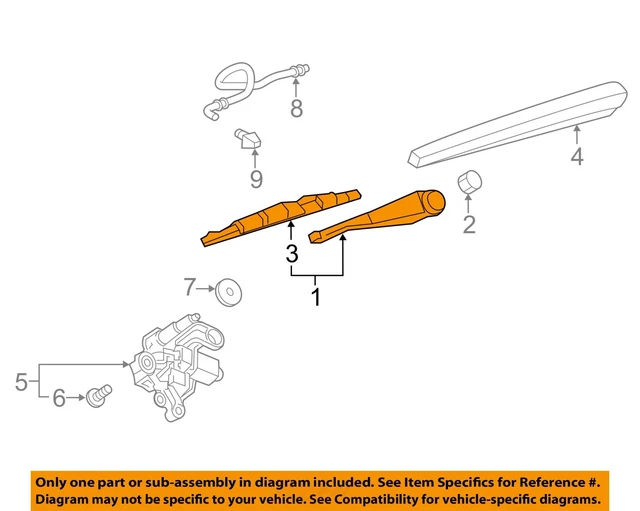 8

4

9

2

3

1

7

5

6

Only one part or sub-assembly in diagram included. See Item Specifics for Reference #.
Diagram may not be specific to your vehicle. See Compatibility for vehicle-specific diagrams.