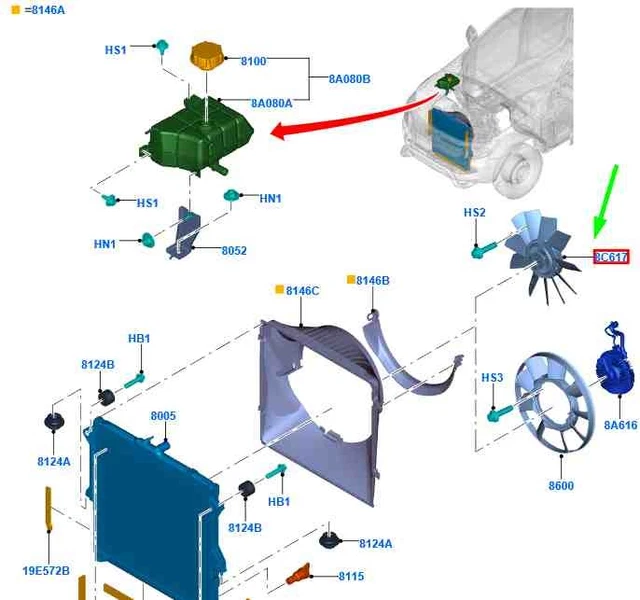 =8146A

HS1
8100
8A080B
8A080A
HS1
HN1
HN1
8052
HS2
8C617
8146C
8146B
HB1
8124B
8005
8124A
HS3
8A616
8600
HB1
8124B
8124A
19E572B
8115