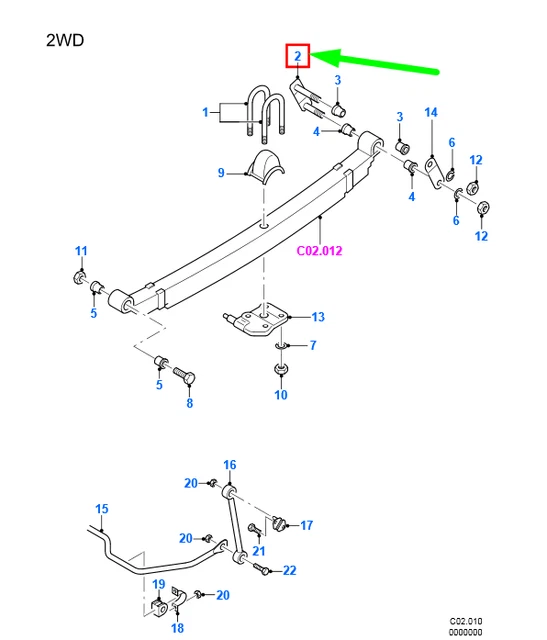 2WD

2
3
1
4
3
14
6
12
9
4
6
12
C02.012
11
5
13
7
5
8
10

16
20
15
17
20
21
22
19
20
18

C02.010
0000000