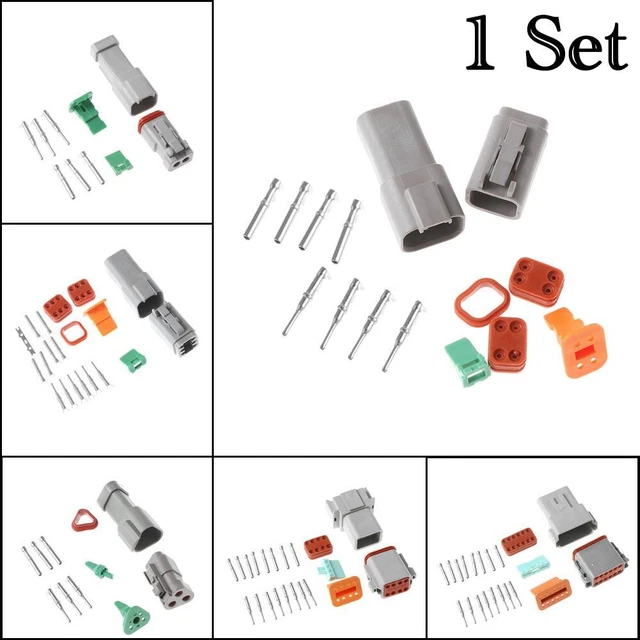 1 Set