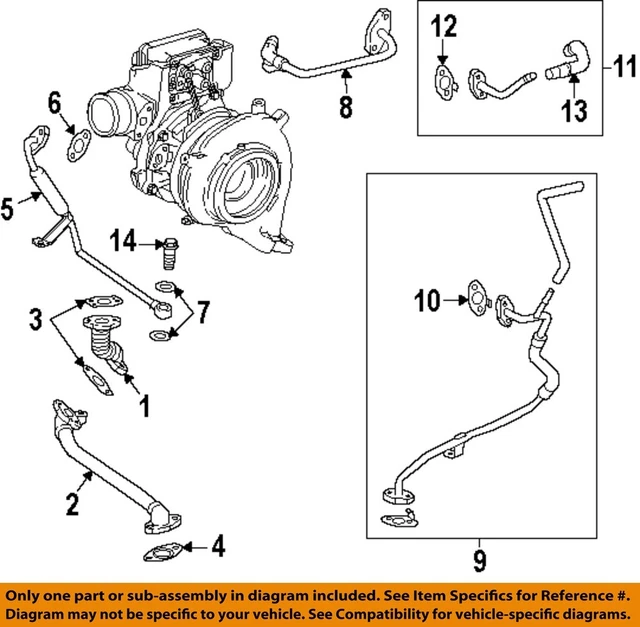 12
11
13
8
6
5
14
7
3
1
10
2
4
9

Only one part or sub-assembly in diagram included. See Item Specifics for Reference #.
Diagram may not be specific to your vehicle. See Compatibility for vehicle-specific diagrams.