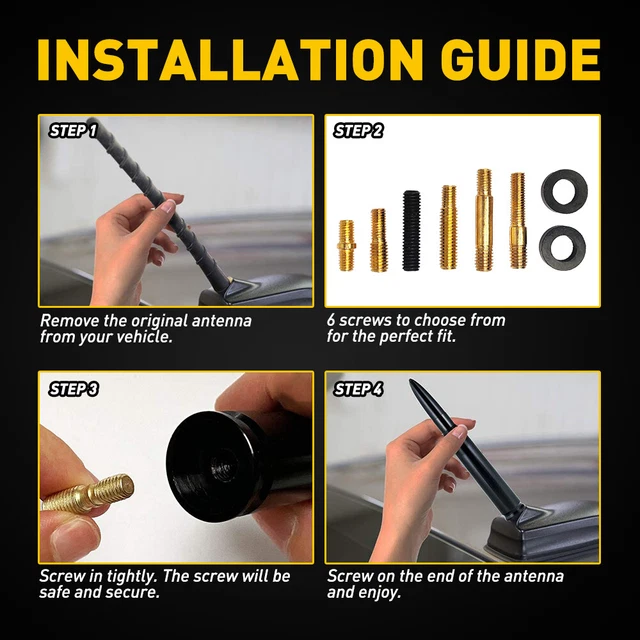 INSTALLATION GUIDE

STEP 1

Remove the original antenna from your vehicle.

STEP 2

6 screws to choose from for the perfect fit.

STEP 3

Screw in tightly. The screw will be safe and secure.

STEP 4

Screw on the end of the antenna and enjoy.