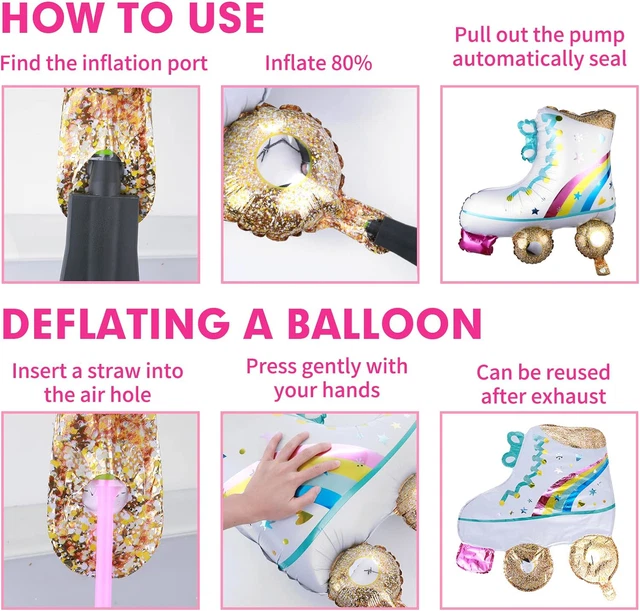 HOW TO USE

Find the inflation port

Inflate 80%

Pull out the pump automatically seal

DEFLATING A BALLOON

Insert a straw into the air hole

Press gently with your hands

Can be reused after exhaust