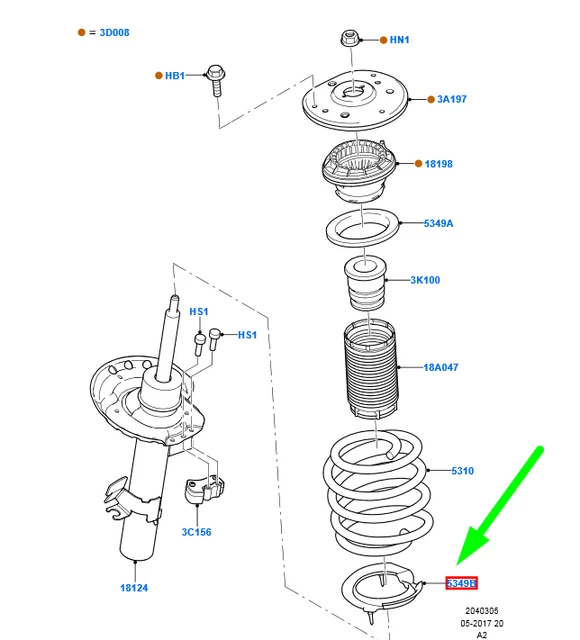 = 3D008

HN1

HB1

3A197

18198

5349A

3K100

HS1

HS1

18A047

5310

3C156

18124

5349B

2040305
05-2017 20
A2