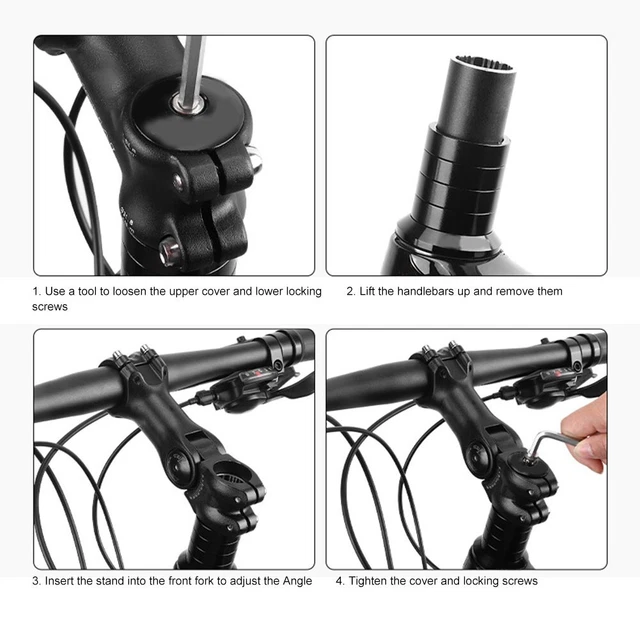 1. Use a tool to loosen the upper cover and lower locking screws

2. Lift the handlebars up and remove them

3. Insert the stand into the front fork to adjust the Angle

4. Tighten the cover and locking screws