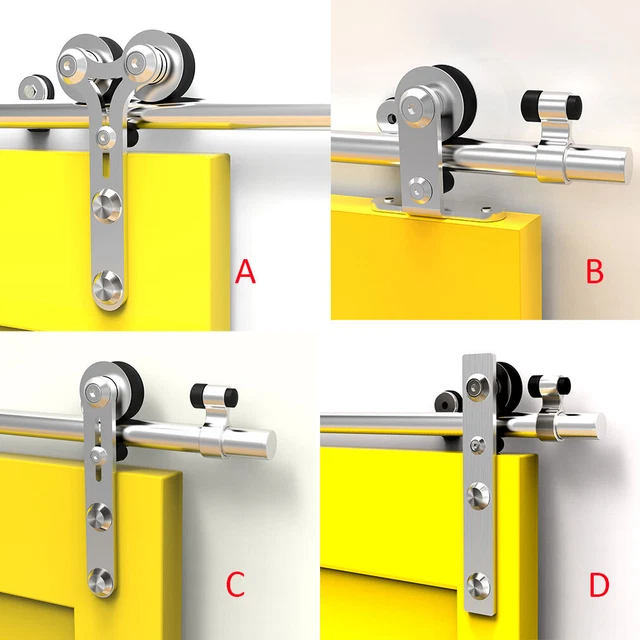 A

B

C

D