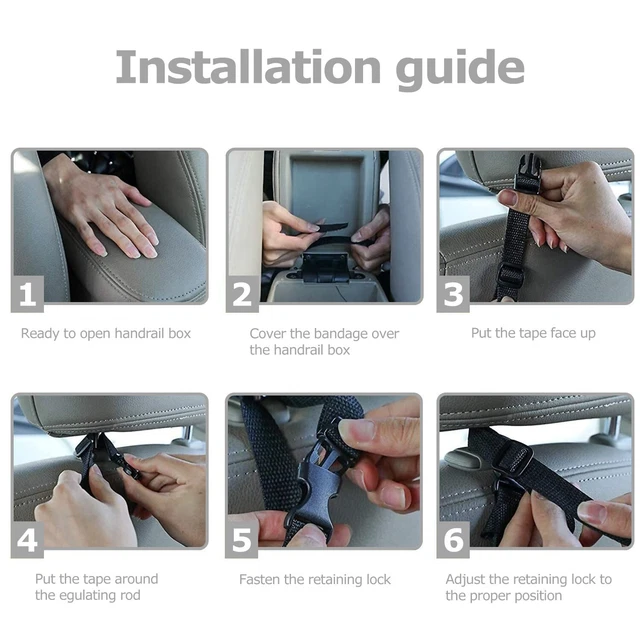 Installation guide

1

Ready to open handrail box

2

Cover the bandage over the handrail box

3

Put the tape face up

4

Put the tape around the egulating rod

5

Fasten the retaining lock

6

Adjust the retaining lock to the proper position