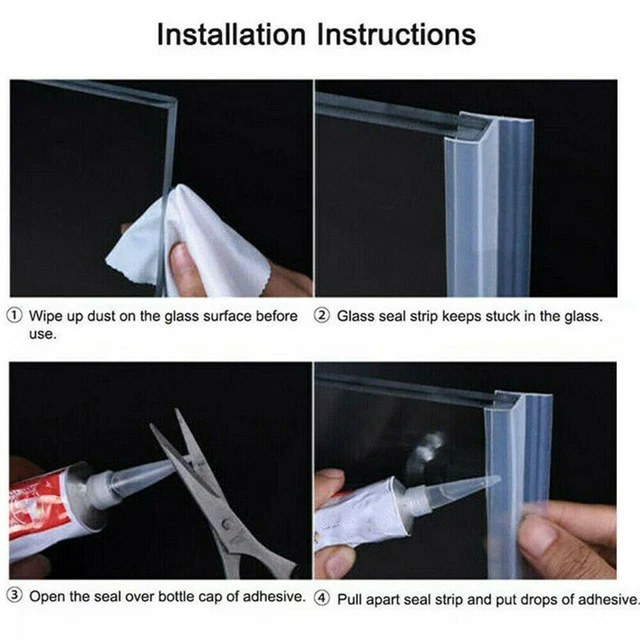 Installation Instructions

① Wipe up dust on the glass surface before use.

② Glass seal strip keeps stuck in the glass.

③ Open the seal over bottle cap of adhesive.

④ Pull apart seal strip and put drops of adhesive.