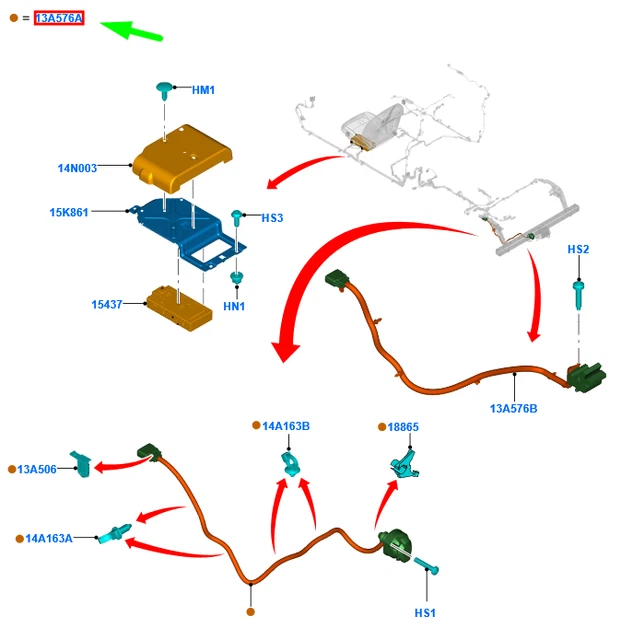 = 13A576A

HM1

14N003

15K861

HS3

HN1

15437

HS2

13A576B

14A163B

18865

13A506

14A163A

HS1