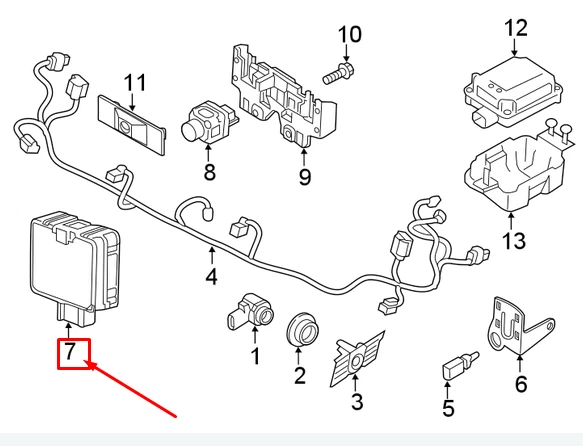 10
12
11
8
9
13
4
7
1
2
3
5
6