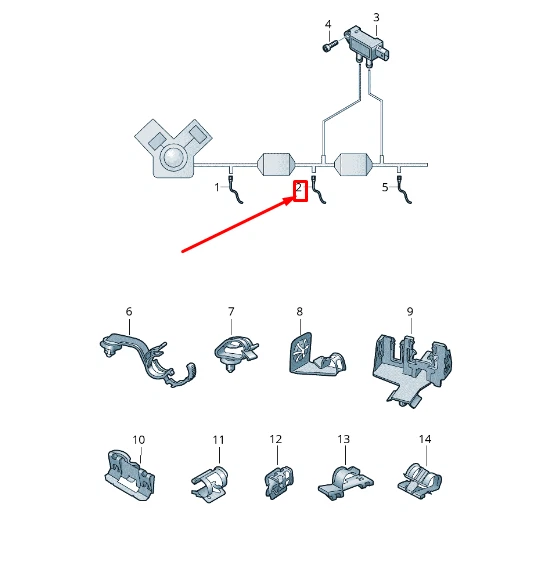 4
3
1
2
5
6
7
8
9
10
11
12
13
14