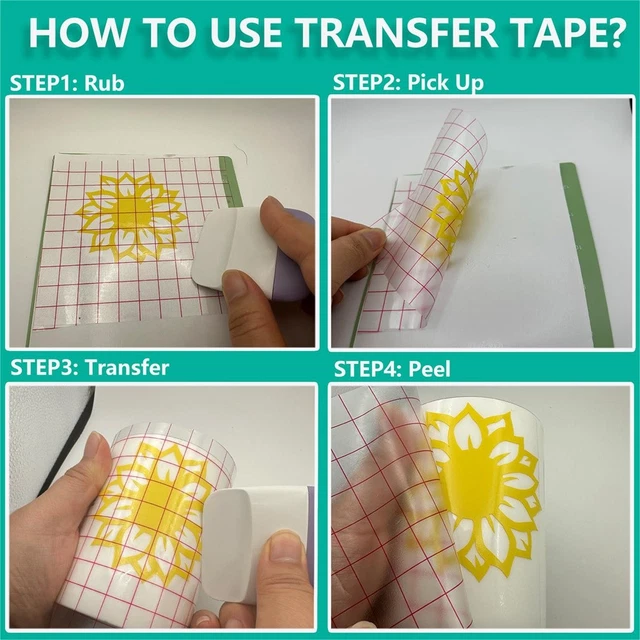 HOW TO USE TRANSFER TAPE?

STEP1: Rub

STEP2: Pick Up

STEP3: Transfer

STEP4: Peel